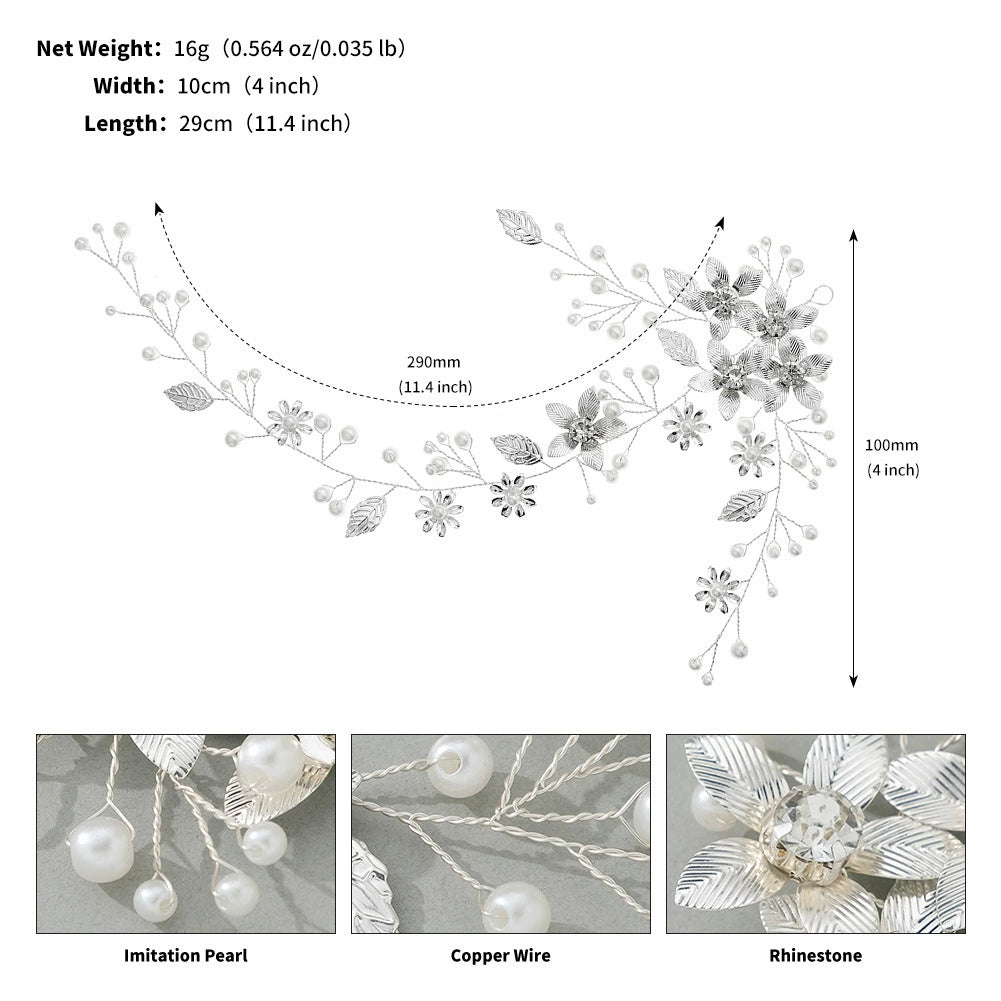 Net Weight: 16g (0.564 oz/0.035 lb)
Width: 10cm (4 inch)
Length: 29cm (11.4 inch)

290mm
(11.4 inch)

100mm
(4 inch)

Imitation Pearl

Copper Wire

Rhinestone